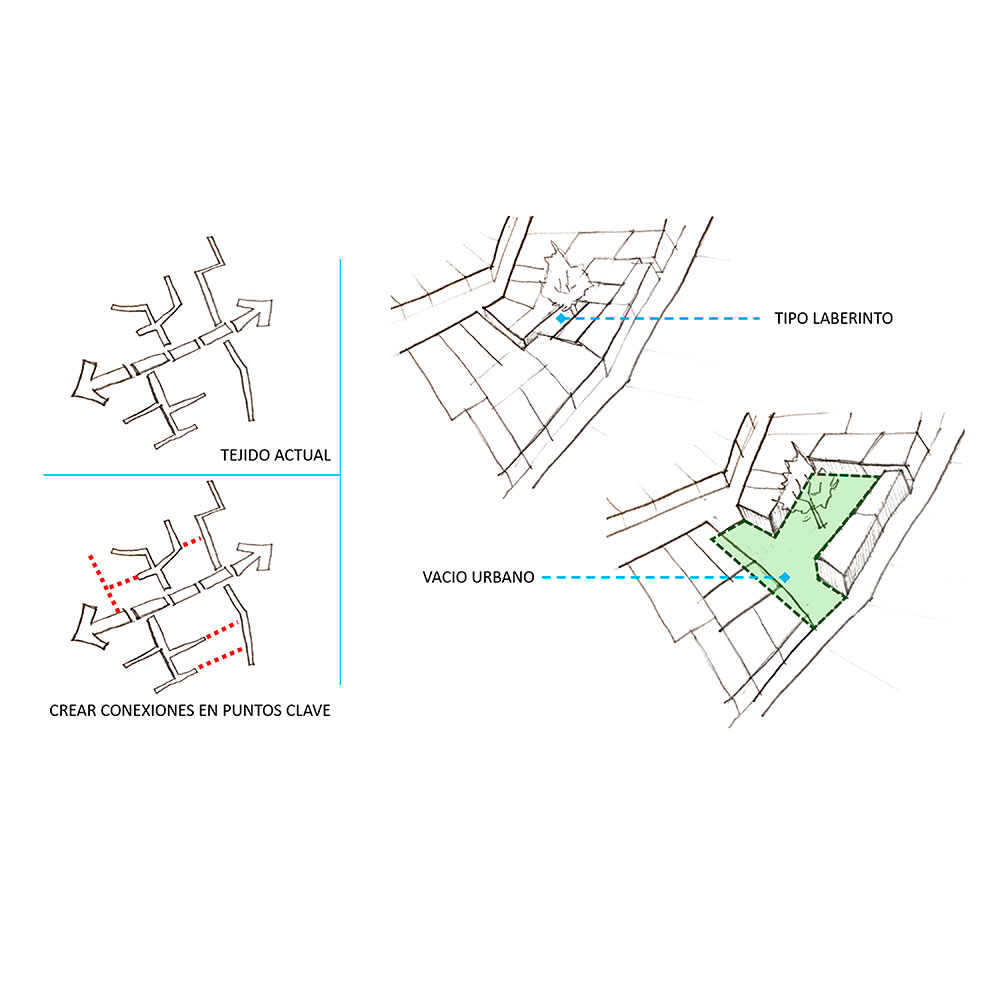 TEJIDO ACTUAL

CREAR CONEXIONES EN PUNTOS CLAVE

TIPO LABERINTO

VACIO URBANO